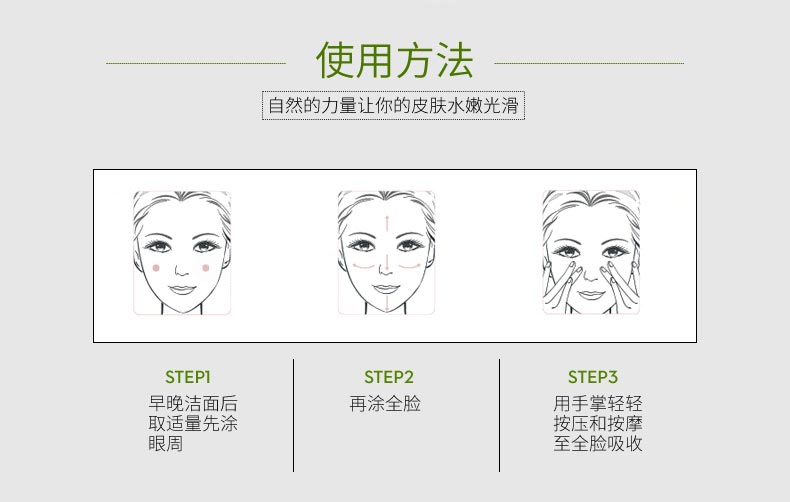 使用方法

自然的力量让你的皮肤水嫩光滑

STEP1
早晚洁面后取适量先涂眼周

STEP2
再涂全脸

STEP3
用手掌轻轻按压和按摩至全脸吸收