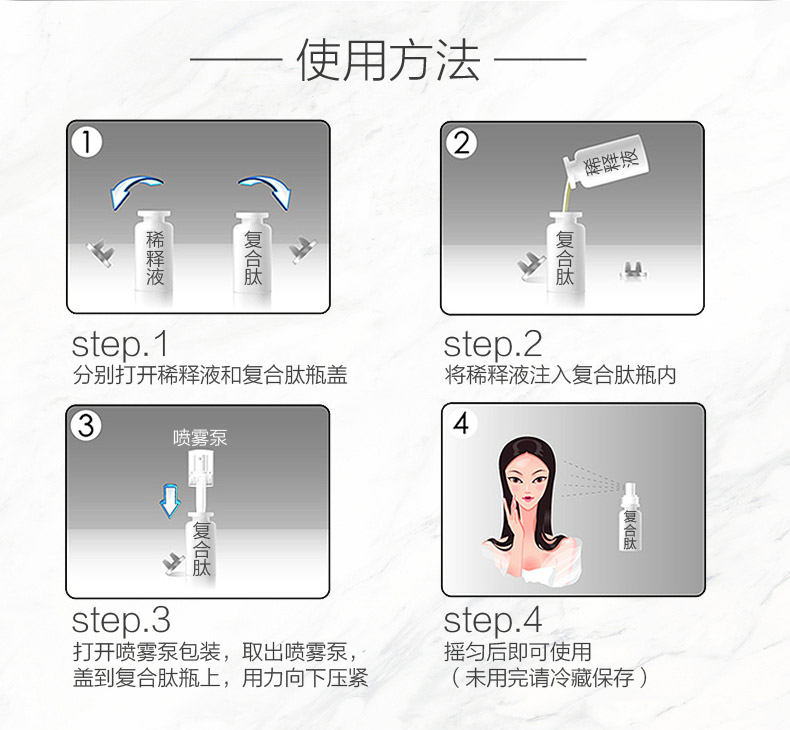 —— 使用方法 ——

1
稀释液
复合肽

step.1
分别打开稀释液和复合肽瓶盖

2
稀释液
复合肽

step.2
将稀释液注入复合肽瓶内

3
喷雾泵
复合肽

step.3
打开喷雾泵包装，取出喷雾泵，盖到复合肽瓶上，用力向下压紧

4
复合肽

step.4
摇匀后即可使用
（未用完请冷藏保存）