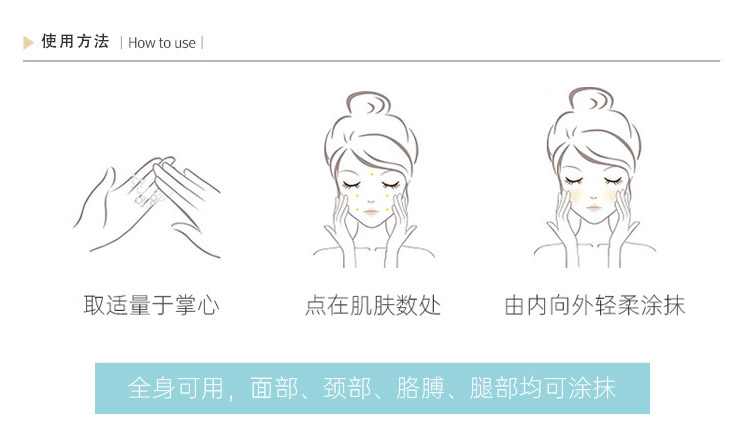 使用方法 | How to use |

取适量于掌心

点在肌肤数处

由内向外轻柔涂抹

全身可用，面部、颈部、胳膊、腿部均可涂抹