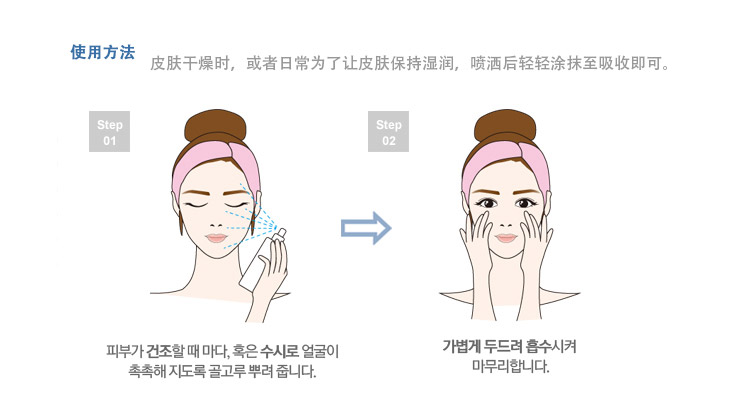 使用方法 皮肤干燥时，或者日常为了让皮肤保持湿润，喷洒后轻轻涂抹至吸收即可。

Step 01

Step 02

피부가 건조할 때 마다, 혹은 수시로 얼굴이 촉촉해 지도록 골고루 뿌려 줍니다.

가볍게 두드려 흡수시켜 마무리합니다.