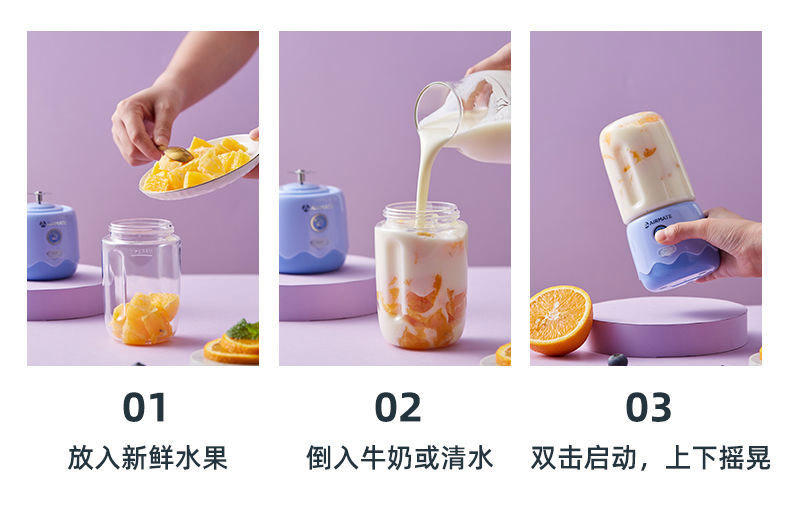 AIRMATE

AIRMATE

AIRMATE

01
放入新鲜水果

02
倒入牛奶或清水

03
双击启动，上下摇晃