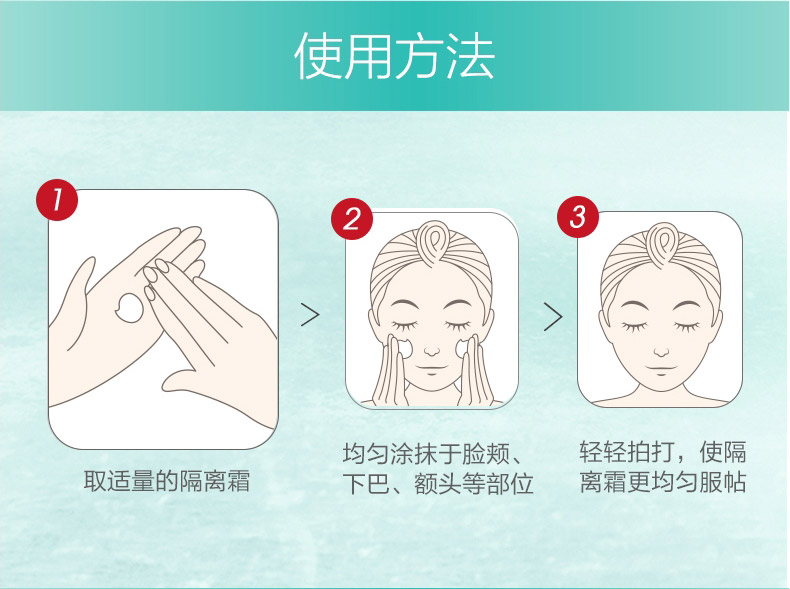 使用方法

1

取适量的隔离霜

>

2

均匀涂抹于脸颊、下巴、额头等部位

>

3

轻轻拍打，使隔离霜更均匀服帖