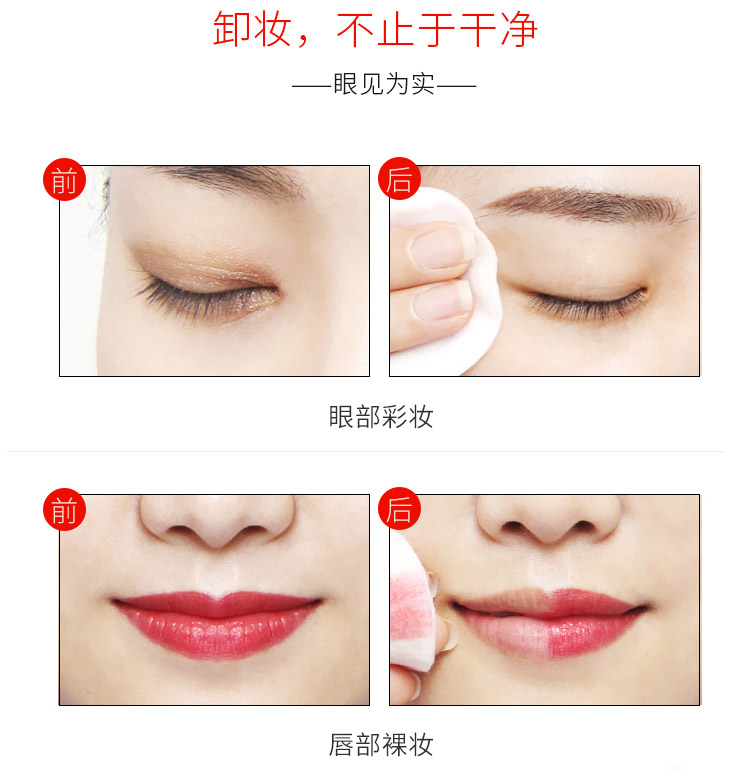 卸妆，不止于干净

——眼见为实——

前

后

眼部彩妆

前

后

唇部裸妆