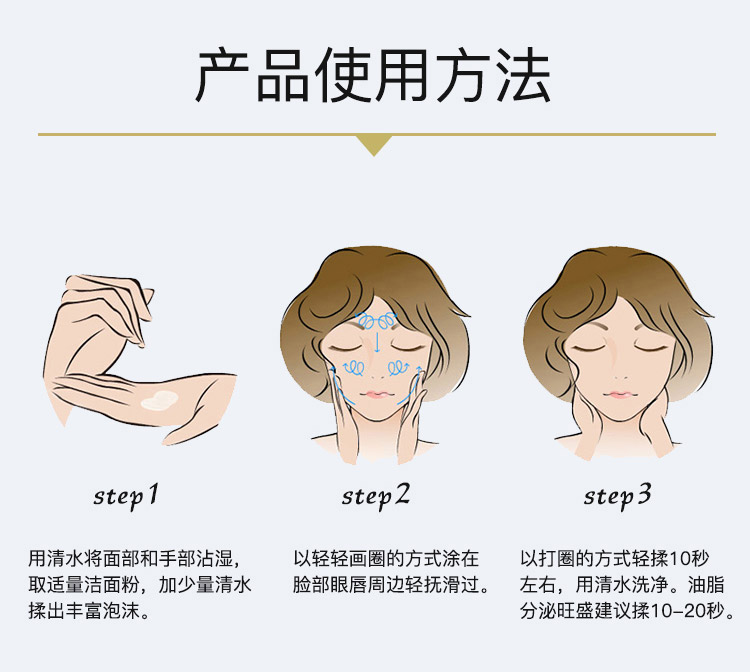 产品使用方法

step1

用清水将面部和手部沾湿，取适量洁面粉，加少量清水揉出丰富泡沫。

step2

以轻轻画圈的方式涂在脸部眼唇周边轻抚滑过。

step3

以打圈的方式轻揉10秒左右，用清水洗净。油脂分泌旺盛建议揉10-20秒。