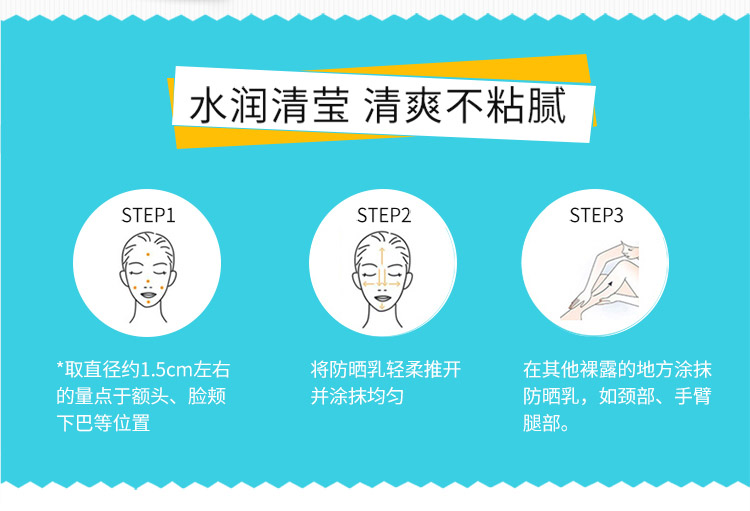 水润清莹 清爽不粘腻

STEP1

*取直径约1.5cm左右的量点于额头、脸颊下巴等位置

STEP2

将防晒乳轻柔推开并涂抹均匀

STEP3

在其他裸露的地方涂抹防晒乳，如颈部、手臂腿部。