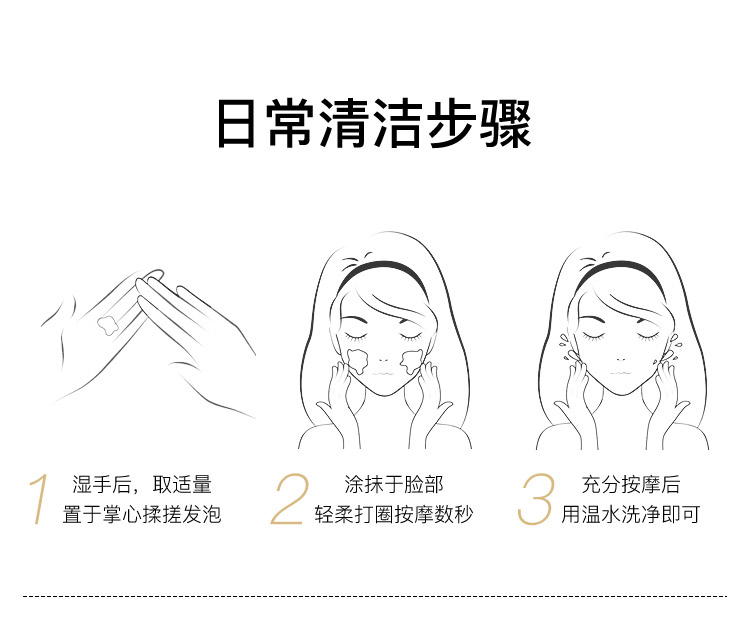 日常清洁步骤

1 湿手后，取适量
置于掌心揉搓发泡

2 涂抹于脸部
轻柔打圈按摩数秒

3 充分按摩后
用温水洗净即可