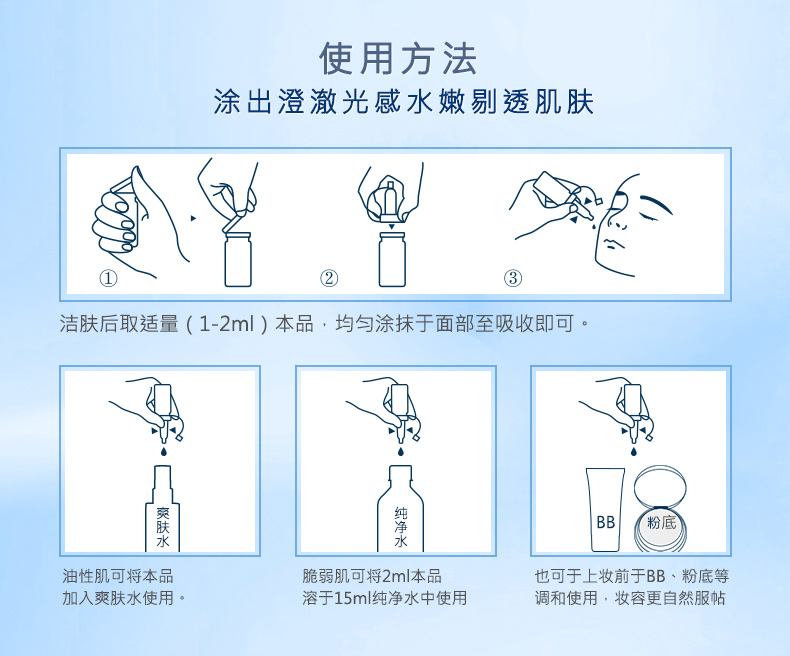 使用方法
涂出澄澈光感水嫩剔透肌肤

①
②
③

洁肤后取适量（1-2ml）本品，均匀涂抹于面部至吸收即可。

爽肤水

油性肌可将本品加入爽肤水使用。

纯净水

脆弱肌可将2ml本品溶于15ml纯净水中使用

BB
粉底

也可于上妆前于BB、粉底等调和使用，妆容更自然服帖