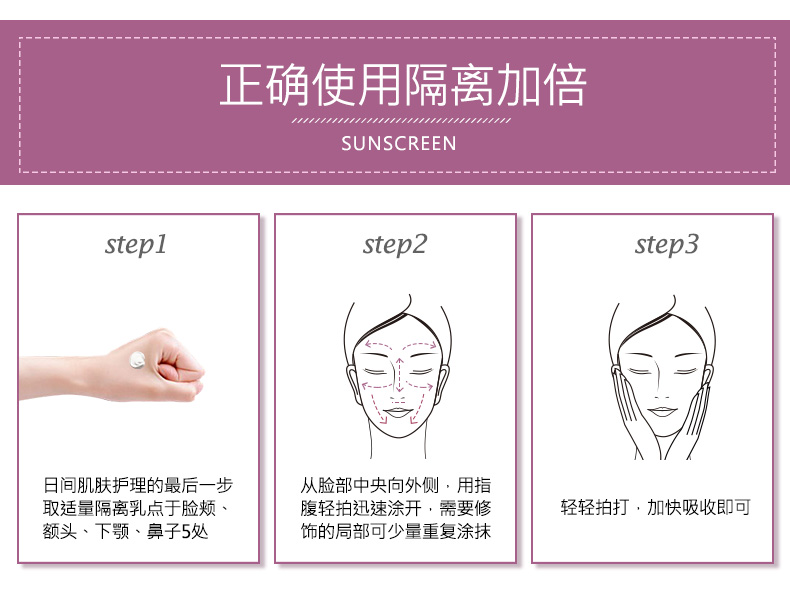 正确使用隔离加倍

SUNSCREEN

step1

日间肌肤护理的最后一步取适量隔离乳点于脸颊、额头、下颚、鼻子5处

step2

从脸部中央向外侧，用指腹轻拍迅速涂开，需要修饰的局部可少量重复涂抹

step3

轻轻拍打，加快吸收即可