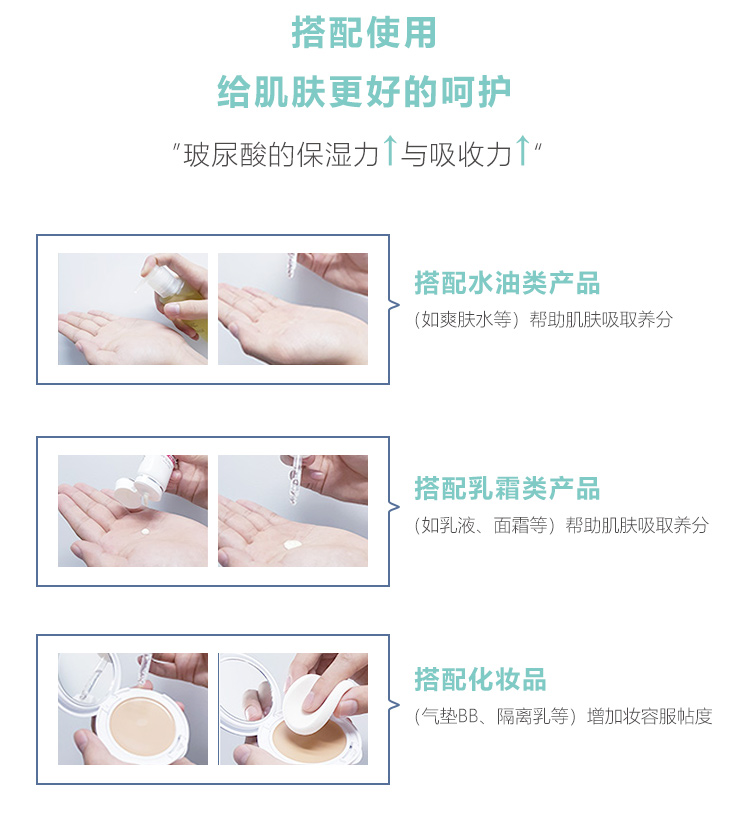 搭配使用

给肌肤更好的呵护

"玻尿酸的保湿力↑与吸收力↑"

搭配水油类产品

（如爽肤水等）帮助肌肤吸取养分

搭配乳霜类产品

（如乳液、面霜等）帮助肌肤吸取养分

搭配化妆品

（气垫BB、隔离乳等）增加妆容服帖度