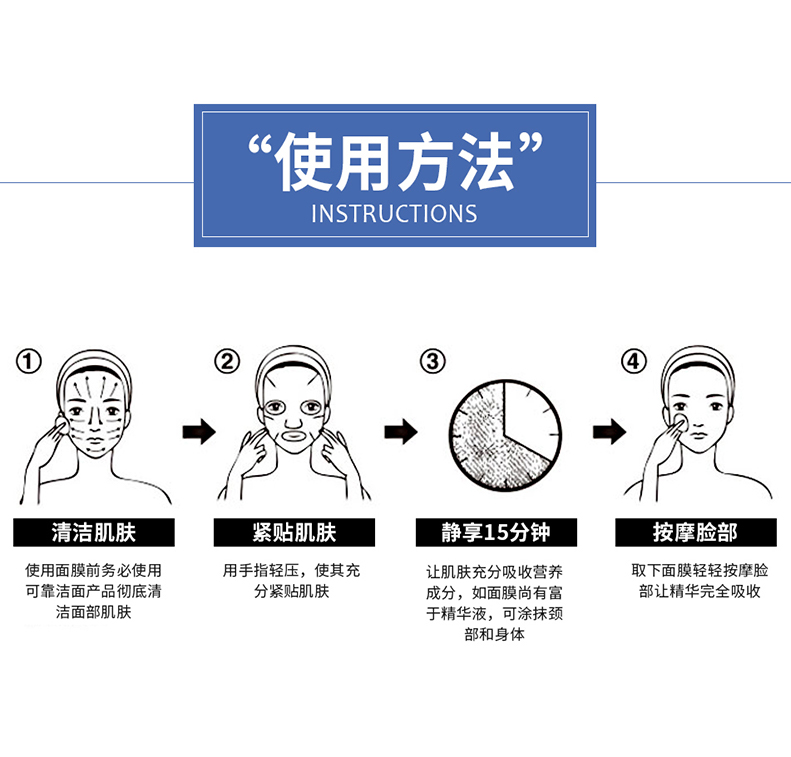 “使用方法”
INSTRUCTIONS

①
清洁肌肤
使用面膜前务必使用可靠洁面产品彻底清洁面部肌肤

②
紧贴肌肤
用手指轻压，使其充分紧贴肌肤

③
静享15分钟
让肌肤充分吸收营养成分，如面膜尚有富于精华液，可涂抹颈部和身体

④
按摩脸部
取下面膜轻轻按摩脸部让精华完全吸收