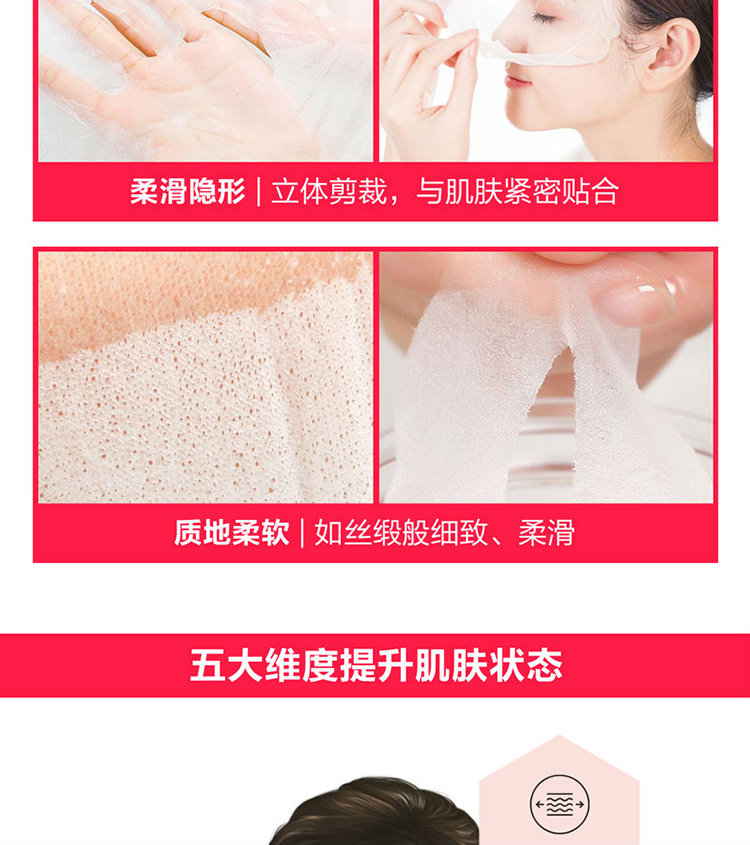 柔滑隐形 | 立体剪裁，与肌肤紧密贴合

质地柔软 | 如丝缎般细致、柔滑

五大维度提升肌肤状态