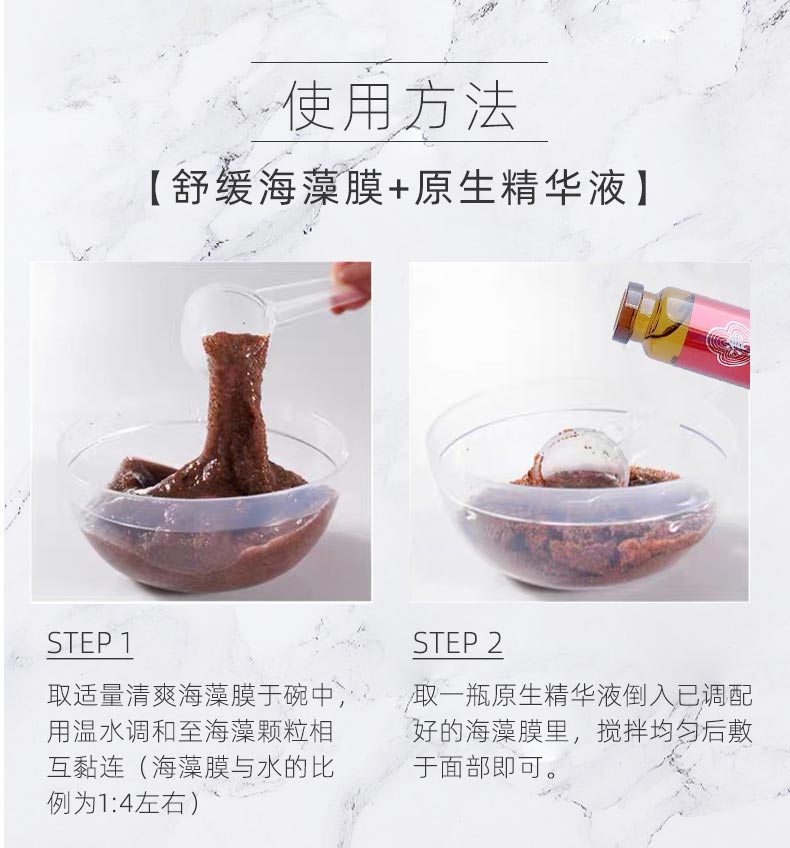 使用方法

【舒缓海藻膜+原生精华液】

STEP 1

取适量清爽海藻膜于碗中，用温水调和至海藻颗粒相互黏连（海藻膜与水的比例为1:4左右）

STEP 2

取一瓶原生精华液倒入已调配好的海藻膜里，搅拌均匀后敷于面部即可。