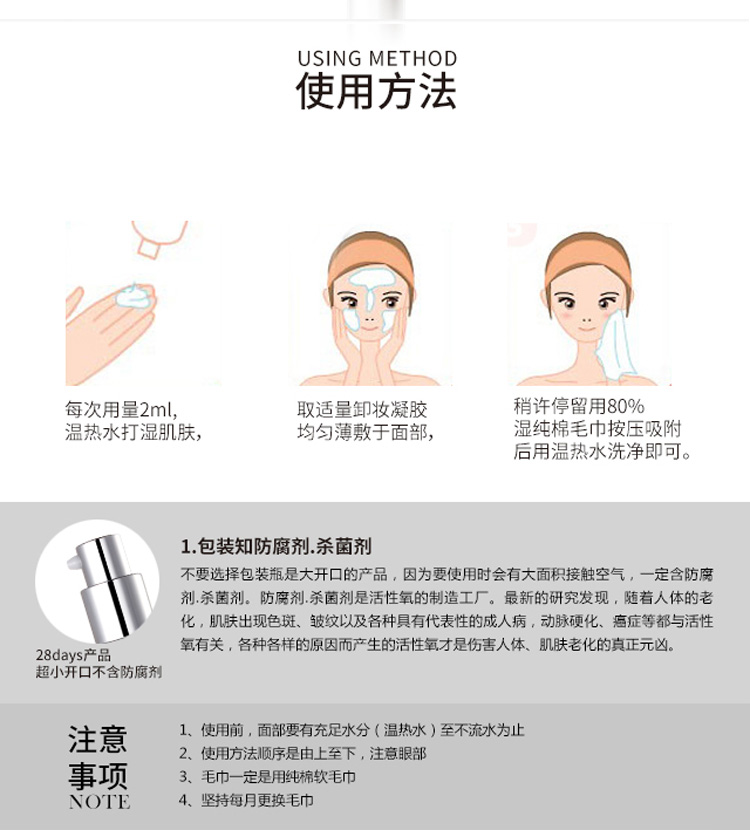 USING METHOD
使用方法

每次用量2ml,
温热水打湿肌肤,

取适量卸妆凝胶
均匀薄敷于面部,

稍许停留用80%
湿纯棉毛巾按压吸附
后用温热水洗净即可。

28days产品
超小开口不含防腐剂

1.包装知防腐剂.杀菌剂

不要选择包装瓶是大开口的产品，因为要使用时会有大面积接触空气，一定含防腐剂.杀菌剂。防腐剂.杀菌剂是活性氧的制造工厂。最新的研究发现，随着人体的老化，肌肤出现色斑、皱纹以及各种具有代表性的成人病，动脉硬化、癌症等都与活性氧有关，各种各样的原因而产生的活性氧才是伤害人体、肌肤老化的真正元凶。

注意
事项
NOTE

1、使用前，面部要有充足水分（温热水）至不流水为止
2、使用方法顺序是由上至下，注意眼部
3、毛巾一定是用纯棉软毛巾
4、坚持每月更换毛巾