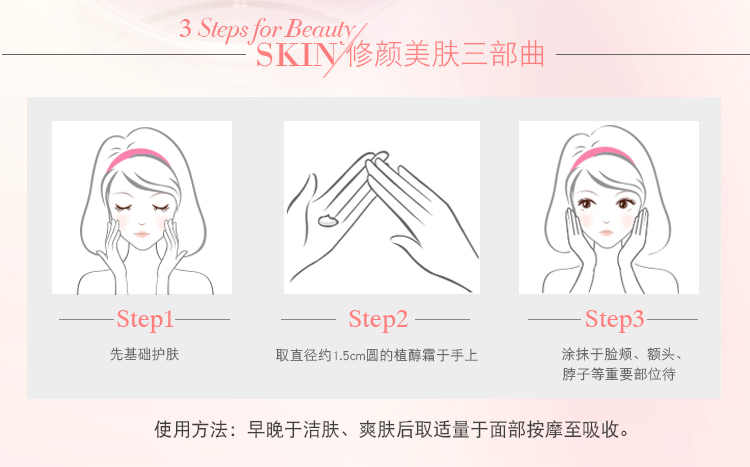 3 Steps for Beauty
SKIN 修颜美肤三部曲

Step1
先基础护肤

Step2
取直径约1.5cm圆的植醇霜于手上

Step3
涂抹于脸颊、额头、脖子等重要部位待

使用方法：早晚于洁肤、爽肤后取适量于面部按摩至吸收。