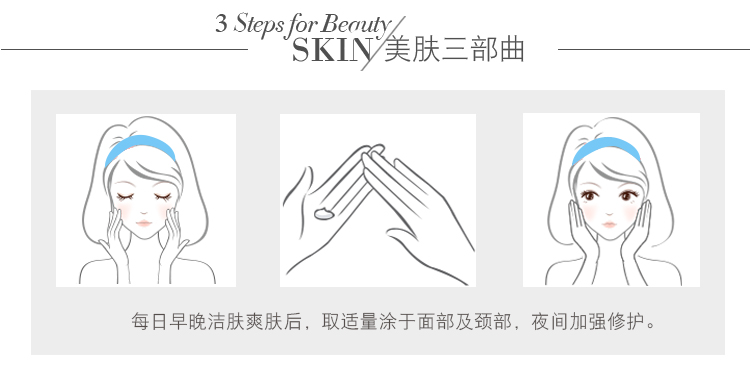 3 Steps for Beauty
SKIN 美肤三部曲

每日早晚洁肤爽肤后，取适量涂于面部及颈部，夜间加强修护。