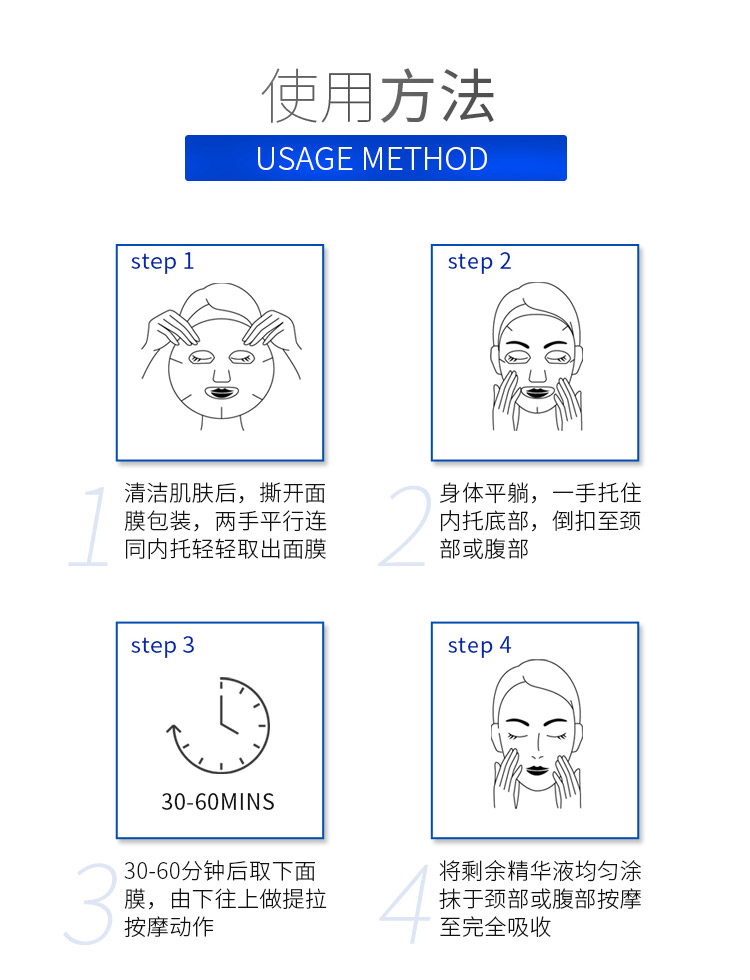 使用方法

USAGE METHOD

step 1

1 清洁肌肤后，撕开面膜包装，两手平行连同内托轻轻取出面膜

step 2

2 身体平躺，一手托住内托底部，倒扣至颈部或腹部

step 3

30-60MINS

3 30-60分钟后取下面膜，由下往上做提拉按摩动作

step 4

4 将剩余精华液均匀涂抹于颈部或腹部按摩至完全吸收