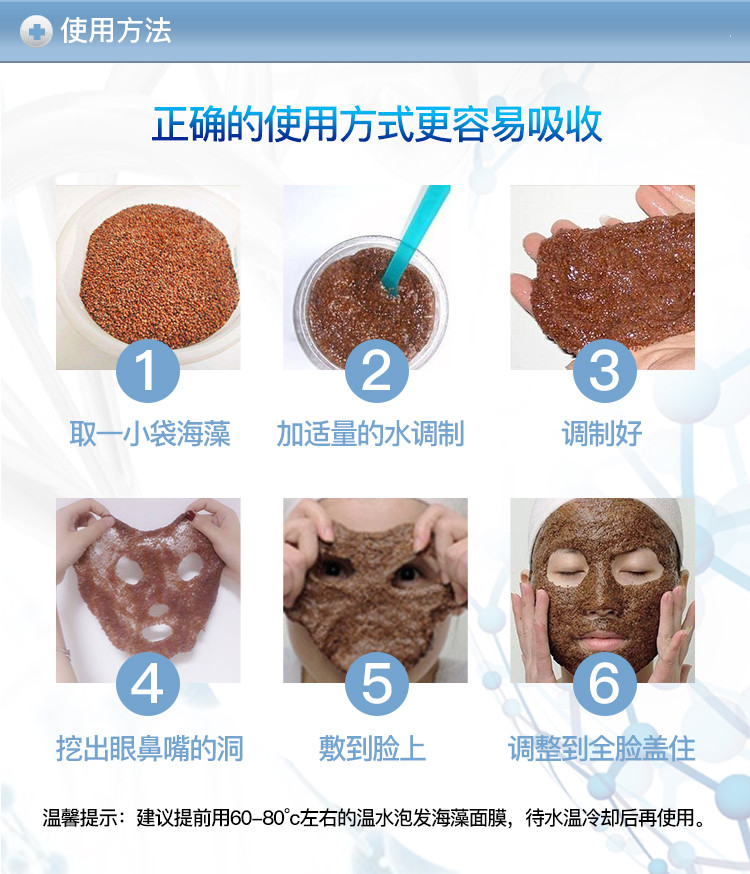 使用方法

正确的使用方式更容易吸收

1
取一小袋海藻

2
加适量的水调制

3
调制好

4
挖出眼鼻嘴的洞

5
敷到脸上

6
调整到全脸盖住

温馨提示：建议提前用60-80°c左右的温水泡发海藻面膜，待水温冷却后再使用。