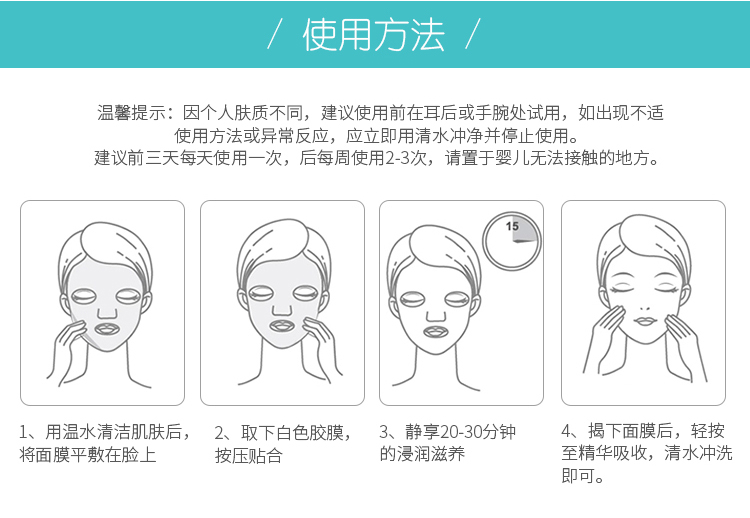 / 使用方法 /

温馨提示：因个人肤质不同，建议使用前在耳后或手腕处试用，如出现不适使用方法或异常反应，应立即用清水冲净并停止使用。
建议前三天每天使用一次，后每周使用2-3次，请置于婴儿无法接触的地方。

15

1、用温水清洁肌肤后，将面膜平敷在脸上

2、取下白色胶膜，按压贴合

3、静享20-30分钟的浸润滋养

4、揭下面膜后，轻按至精华吸收，清水冲洗即可。