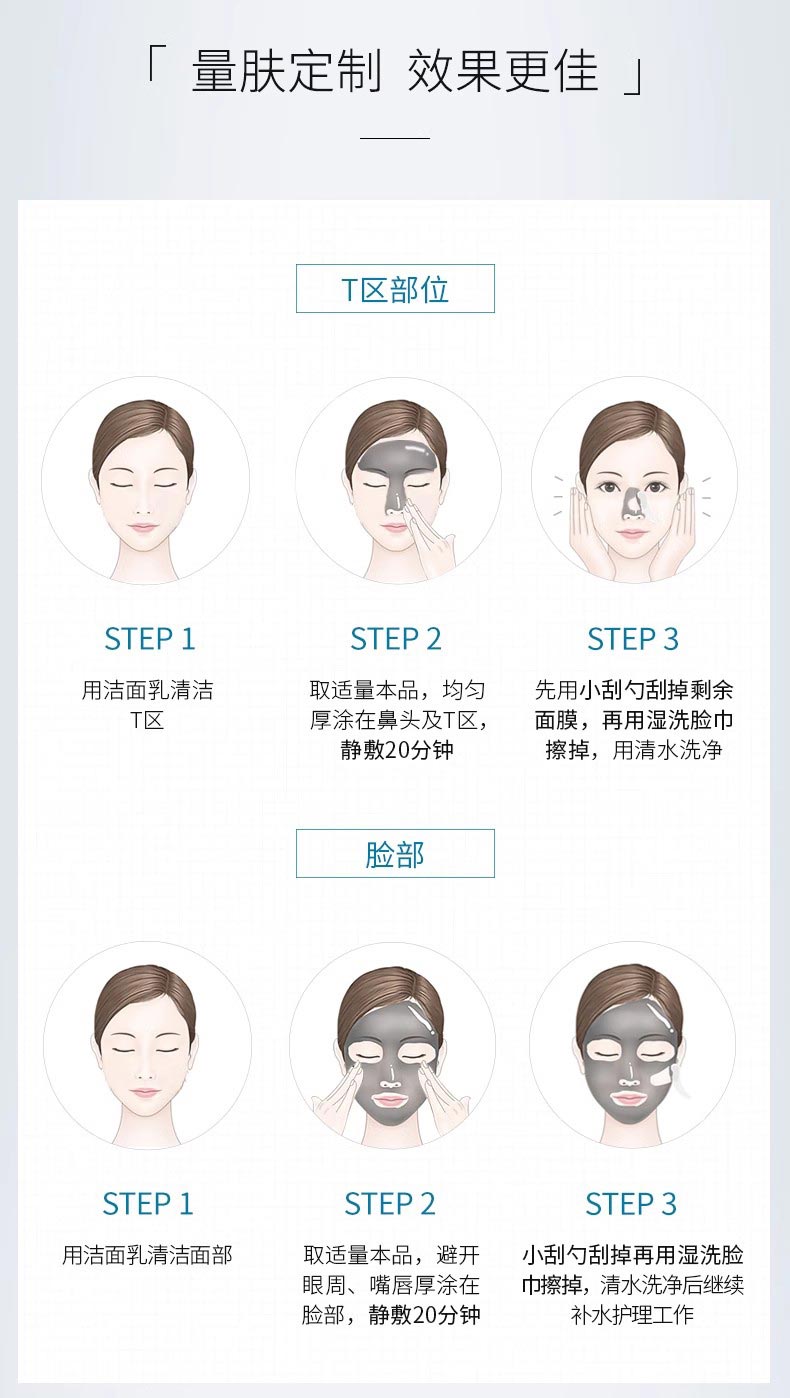 「 量肤定制 效果更佳 」

T区部位

STEP 1

用洁面乳清洁T区

STEP 2

取适量本品，均匀厚涂在鼻头及T区，静敷20分钟

STEP 3

先用小刮勺刮掉剩余面膜，再用湿洗脸巾擦掉，用清水洗净

脸部

STEP 1

用洁面乳清洁面部

STEP 2

取适量本品，避开眼周、嘴唇厚涂在脸部，静敷20分钟

STEP 3

小刮勺刮掉再用湿洗脸巾擦掉，清水洗净后继续补水护理工作