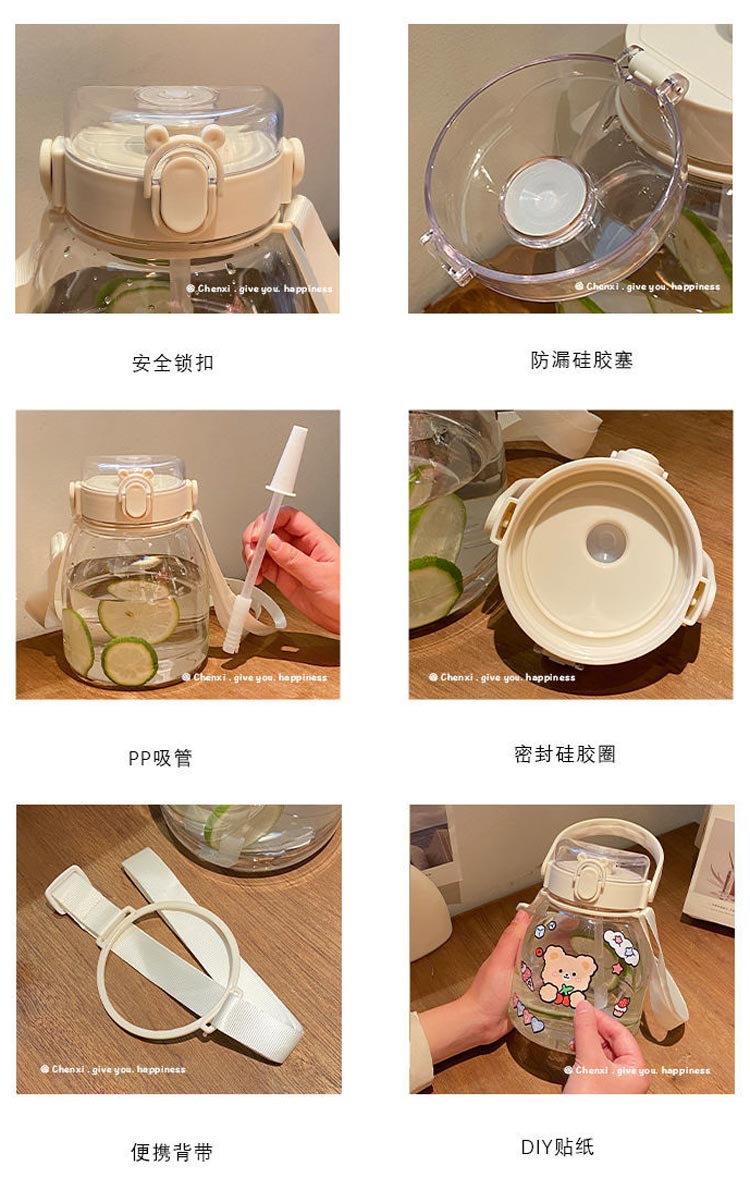 @ Chenxi . give you. happiness

安全锁扣

@ Chenxi . give you. happiness

防漏硅胶塞

@ Chenxi . give you. happiness

PP吸管

@ Chenxi . give you. happiness

密封硅胶圈

@ Chenxi . give you. happiness

便携背带

@ Chenxi . give you. happiness

DIY贴纸