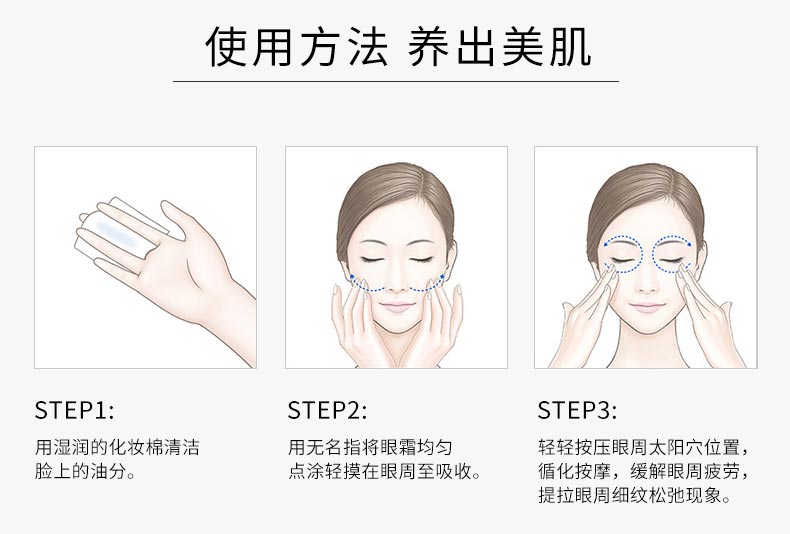 使用方法 养出美肌

STEP1:
用湿润的化妆棉清洁脸上的油分。

STEP2:
用无名指将眼霜均匀点涂轻摸在眼周至吸收。

STEP3:
轻轻按压眼周太阳穴位置，循化按摩，缓解眼周疲劳，提拉眼周细纹松弛现象。