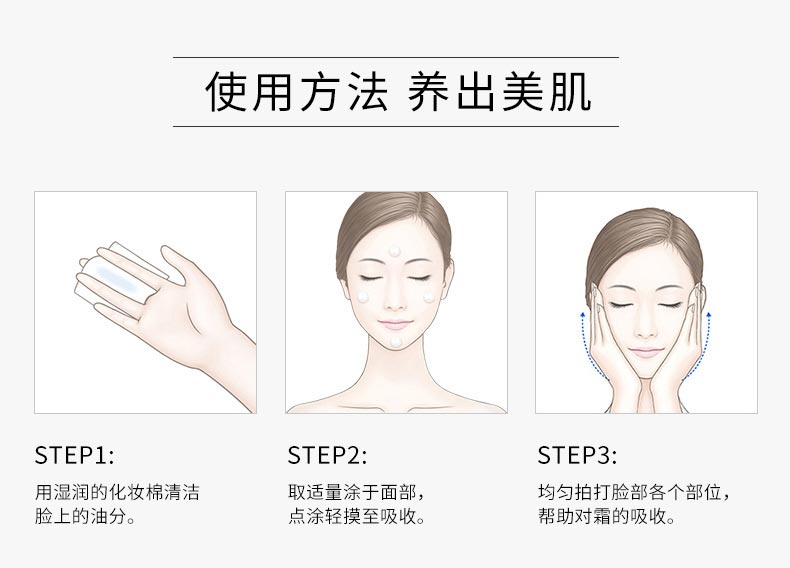 使用方法 养出美肌

STEP1:

用湿润的化妆棉清洁脸上的油分。

STEP2:

取适量涂于面部，点涂轻摸至吸收。

STEP3:

均匀拍打脸部各个部位，帮助对霜的吸收。