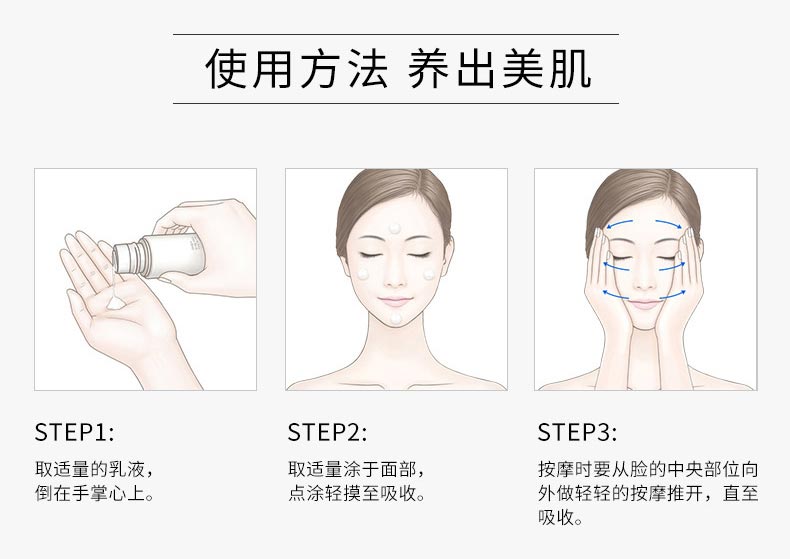 使用方法 养出美肌

STEP1:

取适量的乳液，倒在手掌心上。

STEP2:

取适量涂于面部，点涂轻摸至吸收。

STEP3:

按摩时要从脸的中央部位向外做轻轻的按摩推开，直至吸收。