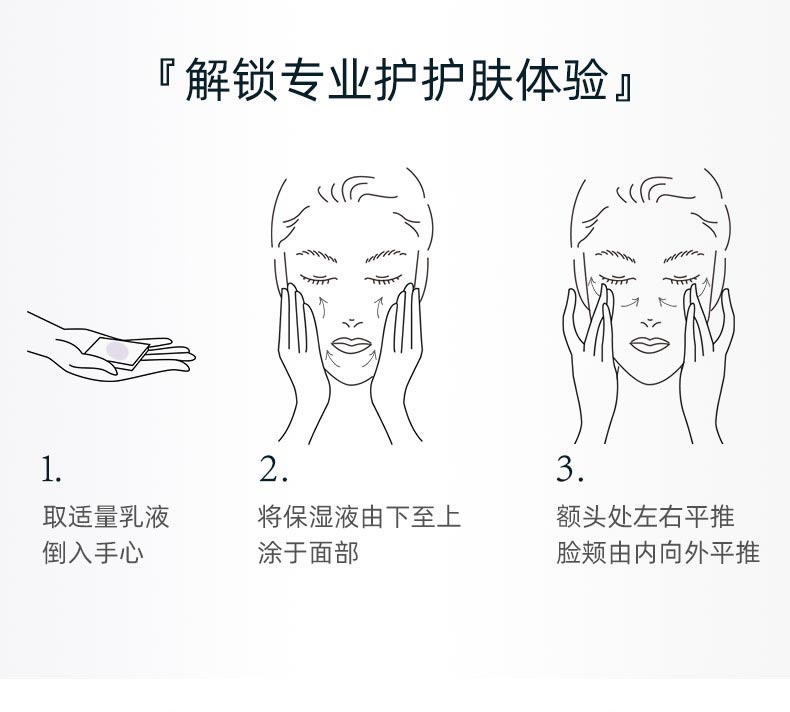 『解锁专业护护肤体验』

1.
取适量乳液
倒入手心

2.
将保湿液由下至上
涂于面部

3.
额头处左右平推
脸颊由内向外平推