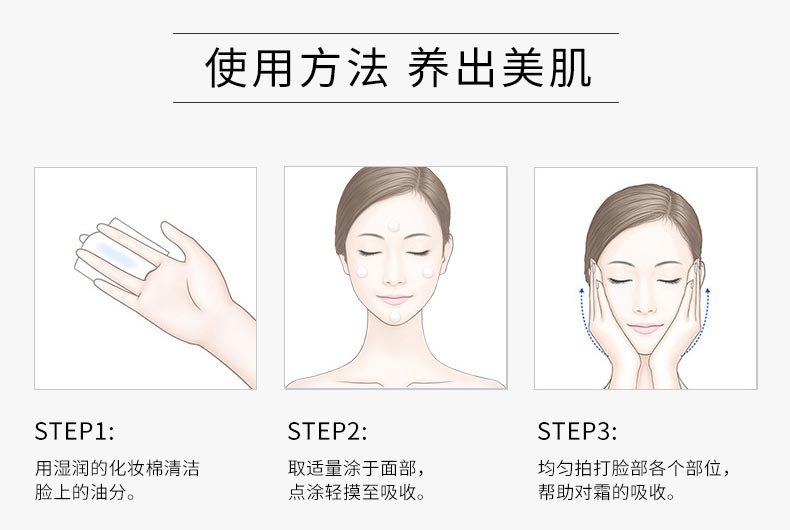 使用方法 养出美肌

STEP1:

用湿润的化妆棉清洁脸上的油分。

STEP2:

取适量涂于面部，点涂轻摸至吸收。

STEP3:

均匀拍打脸部各个部位，帮助对霜的吸收。