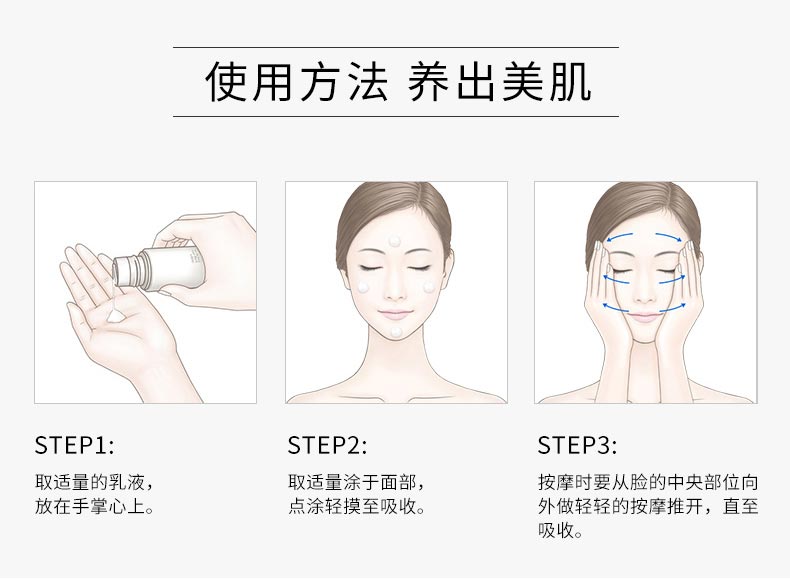 使用方法 养出美肌

STEP1:

取适量的乳液，放在手掌心上。

STEP2:

取适量涂于面部，点涂轻摸至吸收。

STEP3:

按摩时要从脸的中央部位向外做轻轻的按摩推开，直至吸收。