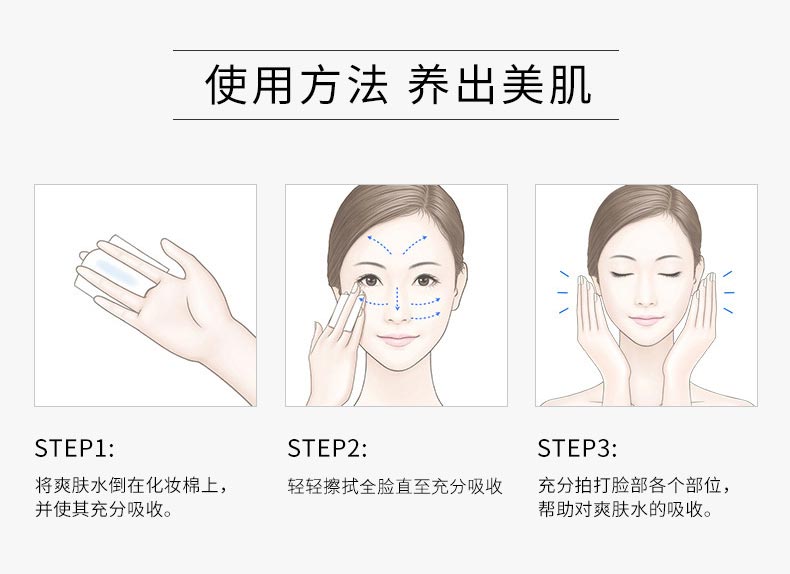 使用方法 养出美肌

STEP1:
将爽肤水倒在化妆棉上，并使其充分吸收。

STEP2:
轻轻擦拭全脸直至充分吸收

STEP3:
充分拍打脸部各个部位，帮助对爽肤水的吸收。