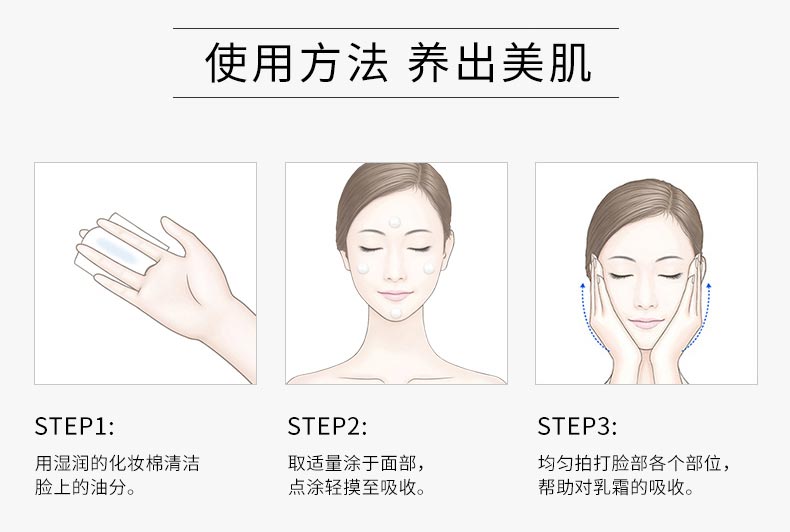 使用方法 养出美肌

STEP1:
用湿润的化妆棉清洁脸上的油分。

STEP2:
取适量涂于面部，点涂轻摸至吸收。

STEP3:
均匀拍打脸部各个部位，帮助对乳霜的吸收。