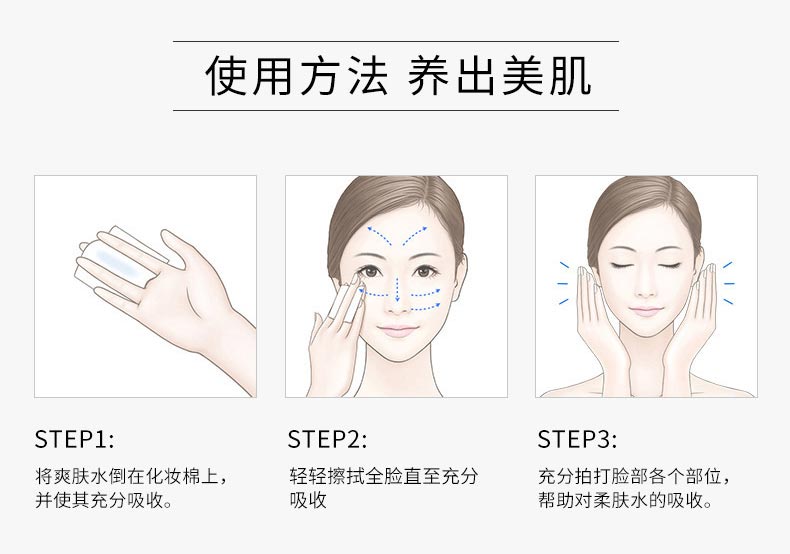 使用方法 养出美肌

STEP1:
将爽肤水倒在化妆棉上，并使其充分吸收。

STEP2:
轻轻擦拭全脸直至充分吸收

STEP3:
充分拍打脸部各个部位，帮助对柔肤水的吸收。