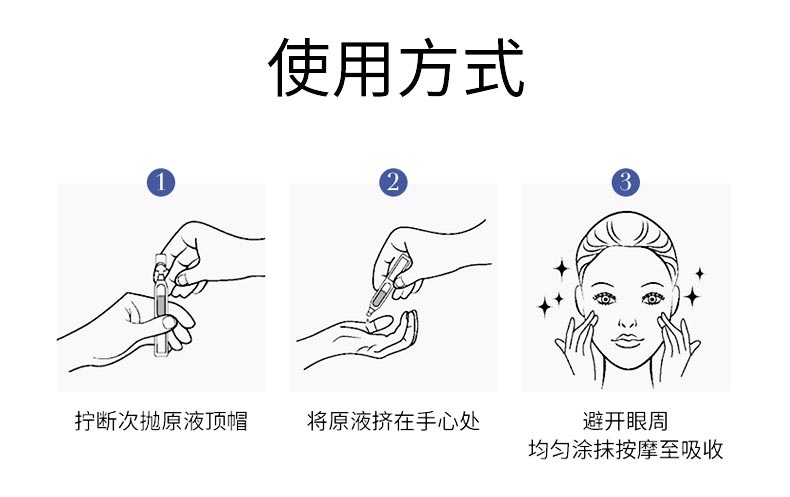 使用方式

1

拧断次抛原液顶帽

2

将原液挤在手心处

3

避开眼周
均匀涂抹按摩至吸收