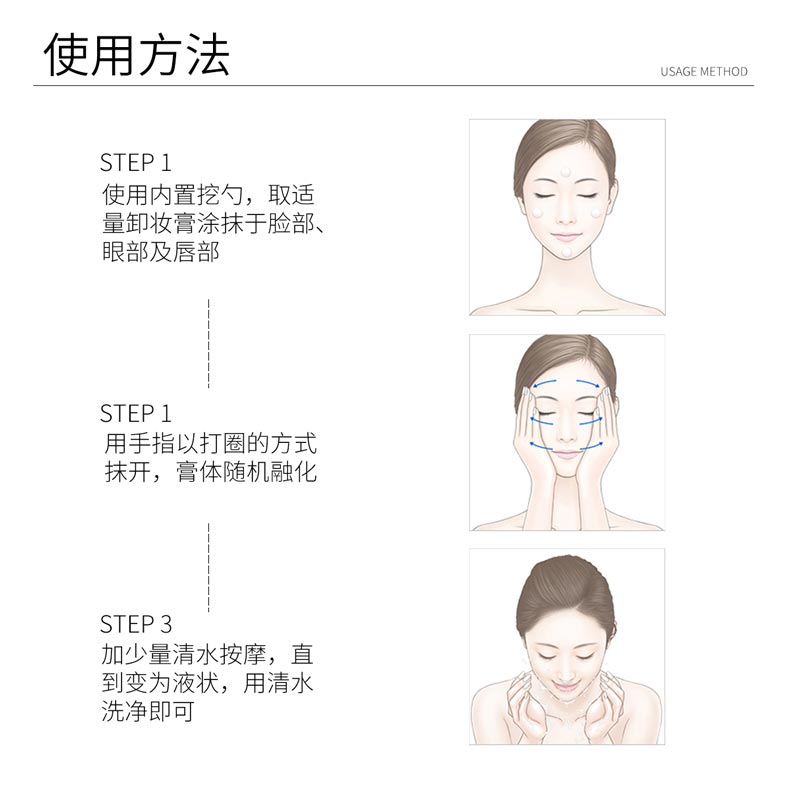 使用方法

USAGE METHOD

STEP 1
使用内置挖勺，取适量卸妆膏涂抹于脸部、眼部及唇部

STEP 1
用手指以打圈的方式抹开，膏体随机融化

STEP 3
加少量清水按摩，直到变为液状，用清水洗净即可