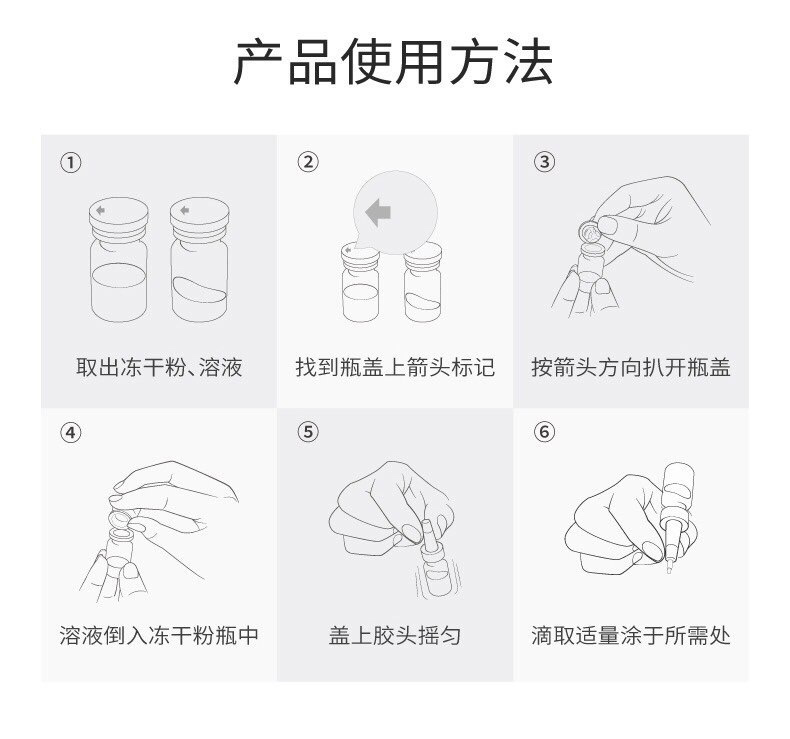 产品使用方法

①
取出冻干粉、溶液

②
找到瓶盖上箭头标记

③
按箭头方向扒开瓶盖

④
溶液倒入冻干粉瓶中

⑤
盖上胶头摇匀

⑥
滴取适量涂于所需处