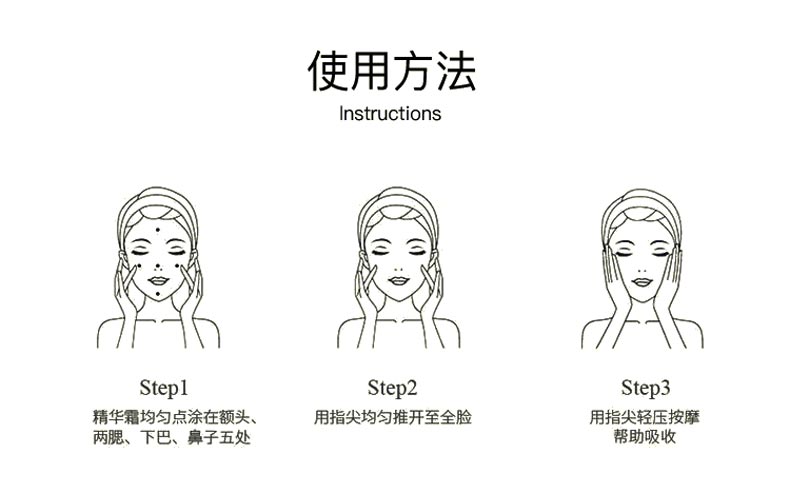 使用方法
Instructions

Step1
精华霜均匀点涂在额头、两腮、下巴、鼻子五处

Step2
用指尖均匀推开至全脸

Step3
用指尖轻压按摩帮助吸收