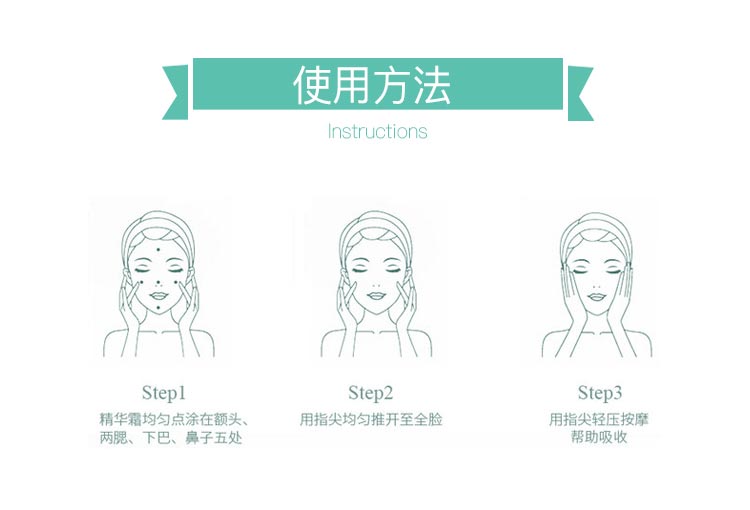 使用方法

Instructions

Step1
精华霜均匀点涂在额头、两腮、下巴、鼻子五处

Step2
用指尖均匀推开至全脸

Step3
用指尖轻压按摩帮助吸收