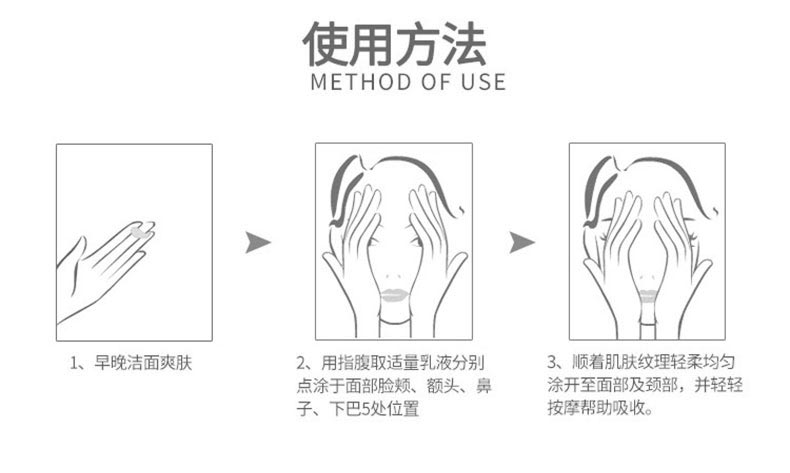 使用方法
METHOD OF USE

1、早晚洁面爽肤

2、用指腹取适量乳液分别点涂于面部脸颊、额头、鼻子、下巴5处位置

3、顺着肌肤纹理轻柔均匀涂开至面部及颈部，并轻轻按摩帮助吸收。