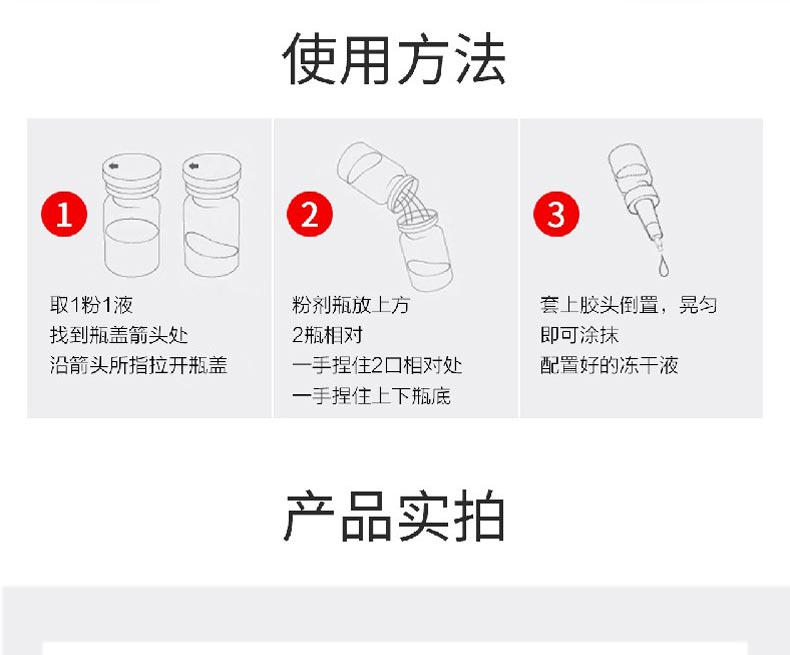 使用方法

1
取1粉1液
找到瓶盖箭头处
沿箭头所指拉开瓶盖

2
粉剂瓶放上方
2瓶相对
一手捏住2口相对处
一手捏住上下瓶底

3
套上胶头倒置，晃匀
即可涂抹
配置好的冻干液

产品实拍