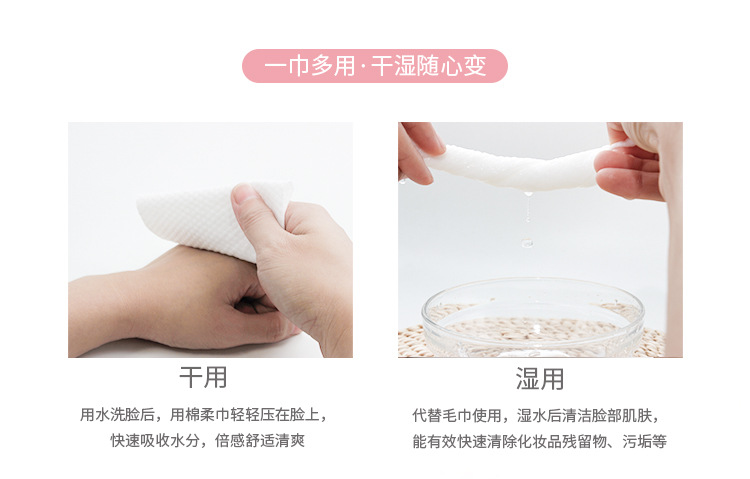 一巾多用·干湿随心变

干用

用水洗脸后，用棉柔巾轻轻压在脸上，快速吸收水分，倍感舒适清爽

湿用

代替毛巾使用，湿水后清洁脸部肌肤，能有效快速清除化妆品残留物、污垢等