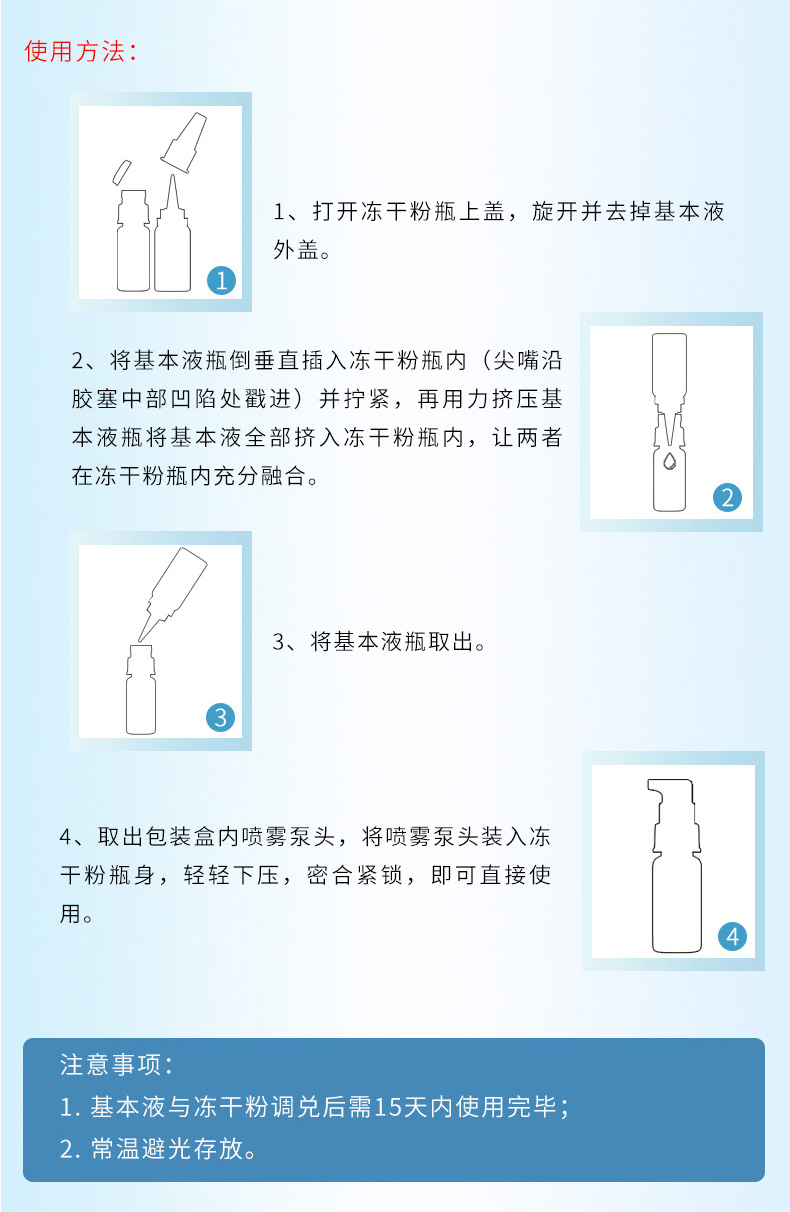 使用方法：

1

1、打开冻干粉瓶上盖，旋开并去掉基本液外盖。

2、将基本液瓶倒垂直插入冻干粉瓶内（尖嘴沿胶塞中部凹陷处戳进）并拧紧，再用力挤压基本液瓶将基本液全部挤入冻干粉瓶内，让两者在冻干粉瓶内充分融合。

2

3

3、将基本液瓶取出。

4、取出包装盒内喷雾泵头，将喷雾泵头装入冻干粉瓶身，轻轻下压，密合紧锁，即可直接使用。

4

注意事项：
1. 基本液与冻干粉调兑后需15天内使用完毕；
2. 常温避光存放。