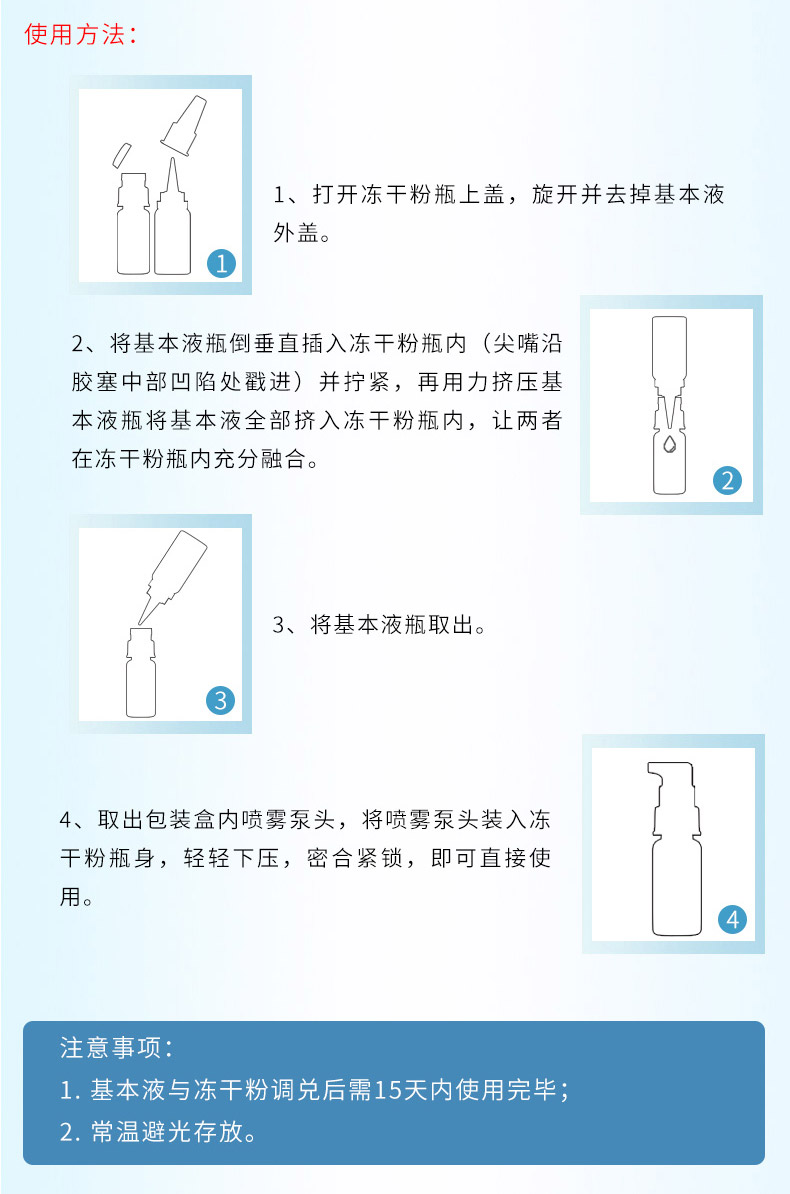 使用方法：

1

1、打开冻干粉瓶上盖，旋开并去掉基本液外盖。

2、将基本液瓶倒垂直插入冻干粉瓶内（尖嘴沿胶塞中部凹陷处戳进）并拧紧，再用力挤压基本液瓶将基本液全部挤入冻干粉瓶内，让两者在冻干粉瓶内充分融合。

2

3

3、将基本液瓶取出。

4、取出包装盒内喷雾泵头，将喷雾泵头装入冻干粉瓶身，轻轻下压，密合紧锁，即可直接使用。

4

注意事项：
1. 基本液与冻干粉调兑后需15天内使用完毕；
2. 常温避光存放。