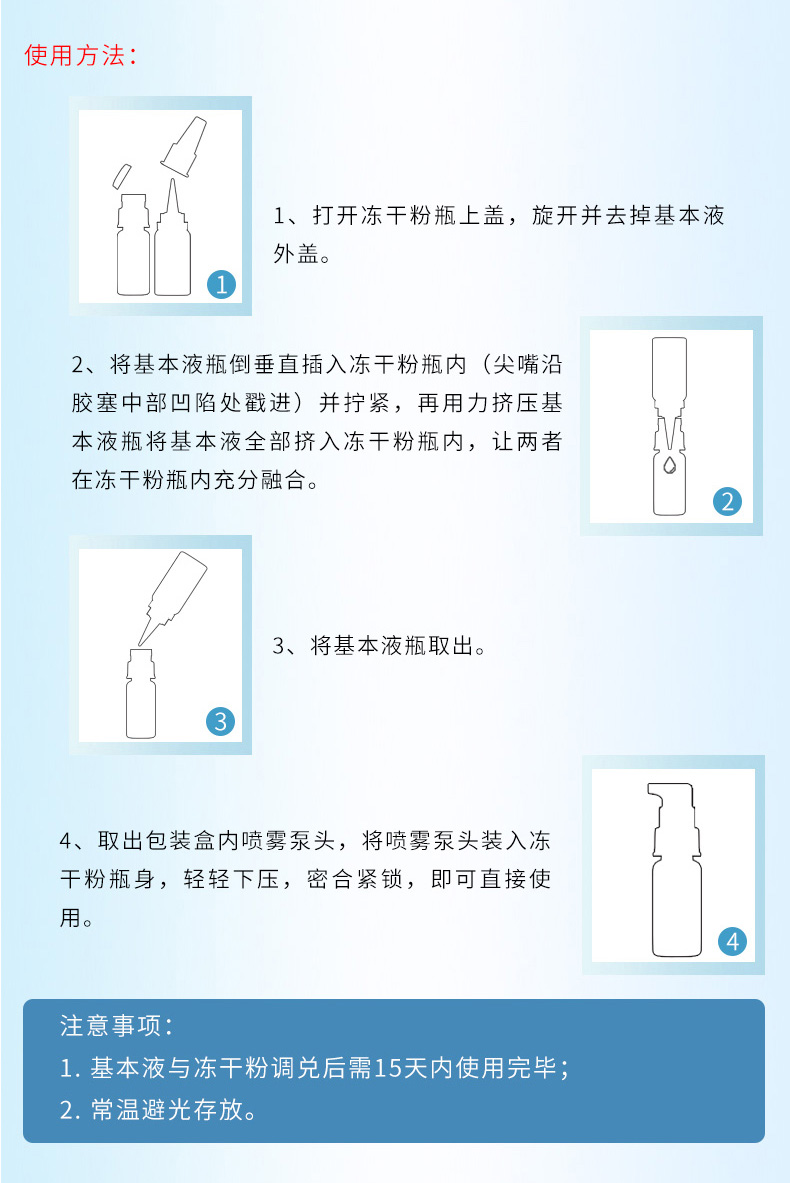 使用方法：

1

1、打开冻干粉瓶上盖，旋开并去掉基本液外盖。

2、将基本液瓶倒垂直插入冻干粉瓶内（尖嘴沿胶塞中部凹陷处戳进）并拧紧，再用力挤压基本液瓶将基本液全部挤入冻干粉瓶内，让两者在冻干粉瓶内充分融合。

2

3

3、将基本液瓶取出。

4、取出包装盒内喷雾泵头，将喷雾泵头装入冻干粉瓶身，轻轻下压，密合紧锁，即可直接使用。

4

注意事项：
1. 基本液与冻干粉调兑后需15天内使用完毕；
2. 常温避光存放。