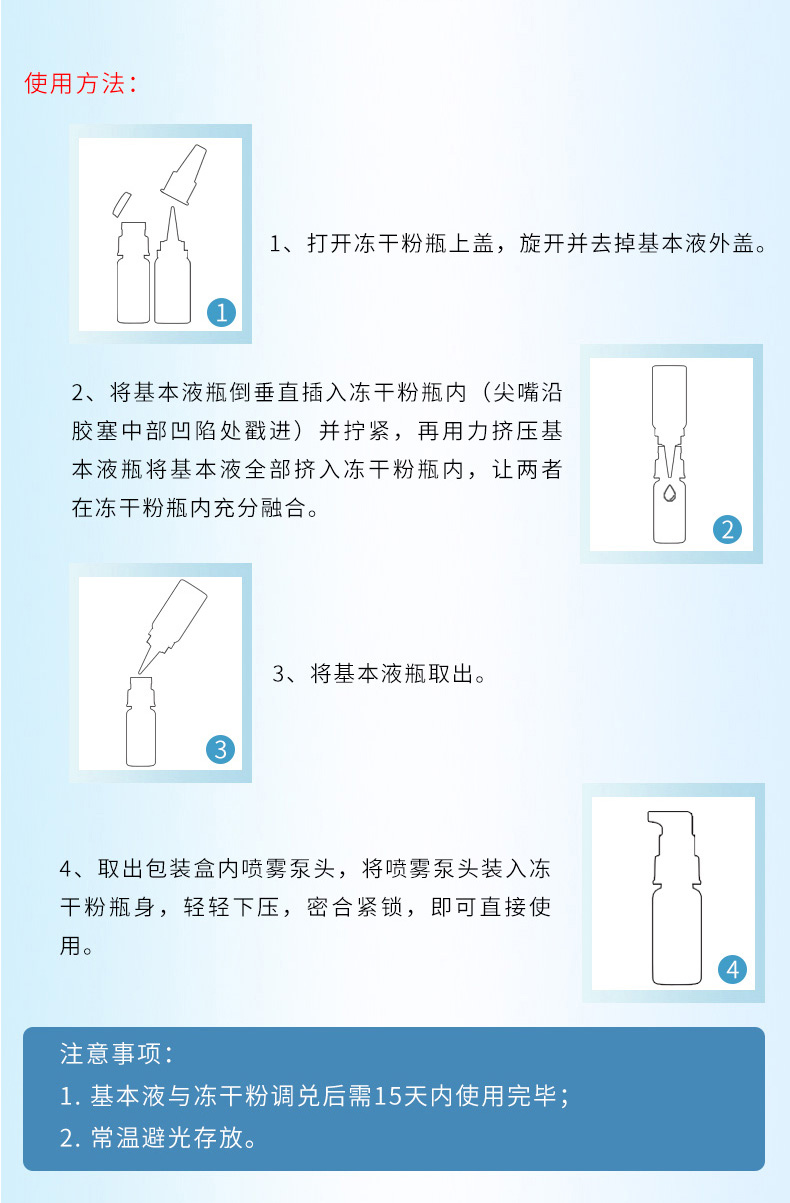 使用方法：

1

1、打开冻干粉瓶上盖，旋开并去掉基本液外盖。

2、将基本液瓶倒垂直插入冻干粉瓶内（尖嘴沿胶塞中部凹陷处戳进）并拧紧，再用力挤压基本液瓶将基本液全部挤入冻干粉瓶内，让两者在冻干粉瓶内充分融合。

2

3

3、将基本液瓶取出。

4、取出包装盒内喷雾泵头，将喷雾泵头装入冻干粉瓶身，轻轻下压，密合紧锁，即可直接使用。

4

注意事项：
1. 基本液与冻干粉调兑后需15天内使用完毕；
2. 常温避光存放。