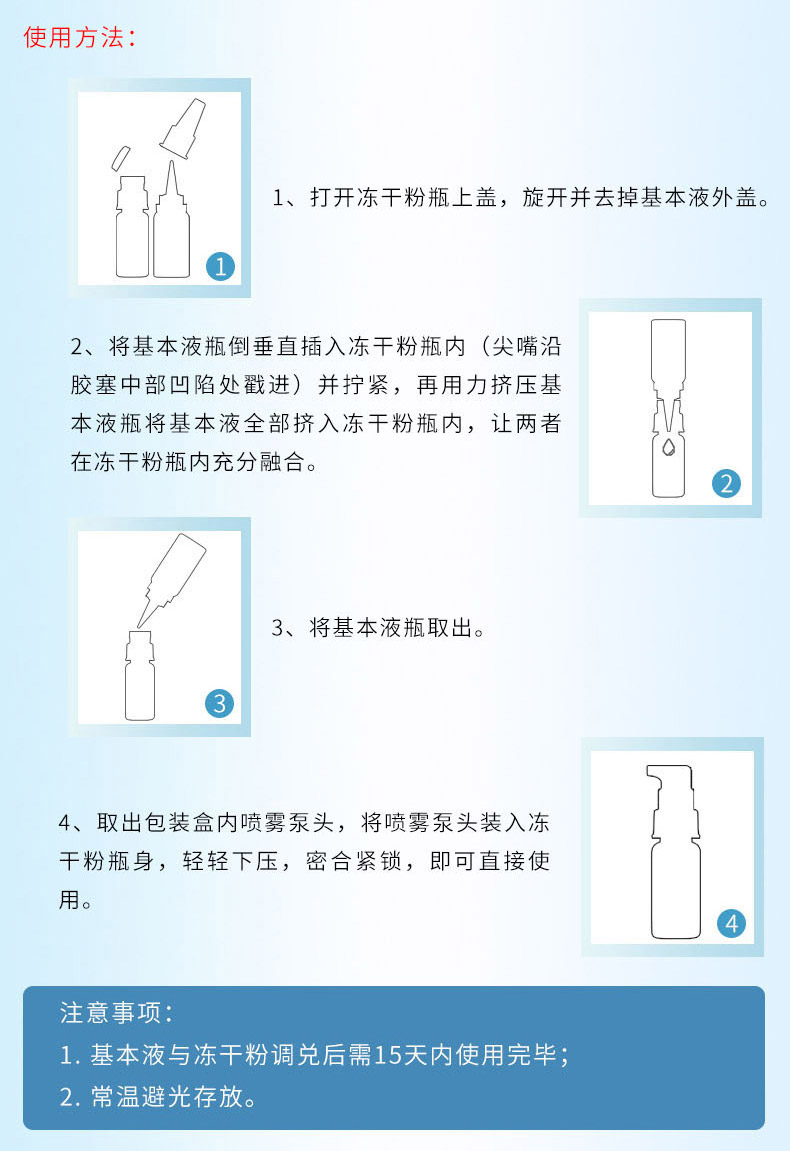 使用方法：

1

1、打开冻干粉瓶上盖，旋开并去掉基本液外盖。

2、将基本液瓶倒垂直插入冻干粉瓶内（尖嘴沿胶塞中部凹陷处戳进）并拧紧，再用力挤压基本液瓶将基本液全部挤入冻干粉瓶内，让两者在冻干粉瓶内充分融合。

2

3

3、将基本液瓶取出。

4、取出包装盒内喷雾泵头，将喷雾泵头装入冻干粉瓶身，轻轻下压，密合紧锁，即可直接使用。

4

注意事项：
1. 基本液与冻干粉调兑后需15天内使用完毕；
2. 常温避光存放。