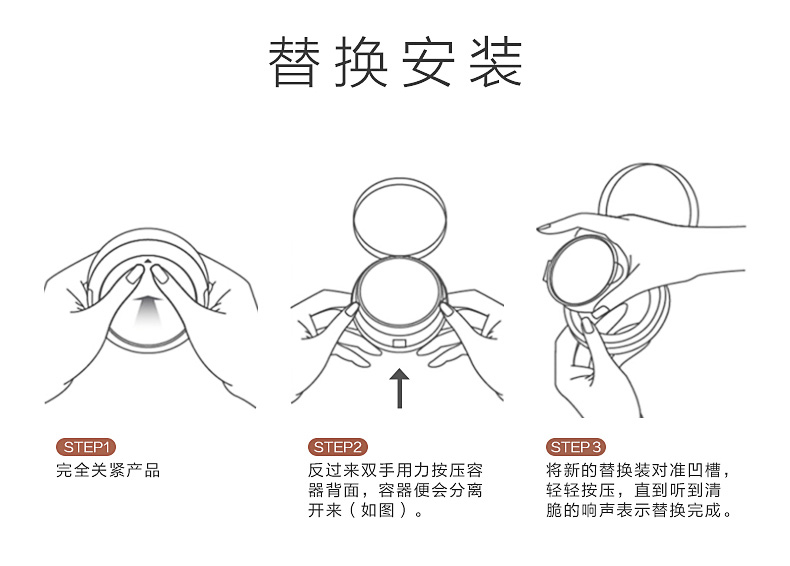 替换安装

STEP1
完全关紧产品

STEP2
反过来双手用力按压容器背面，容器便会分离开来（如图）。

STEP3
将新的替换装对准凹槽，轻轻按压，直到听到清脆的响声表示替换完成。