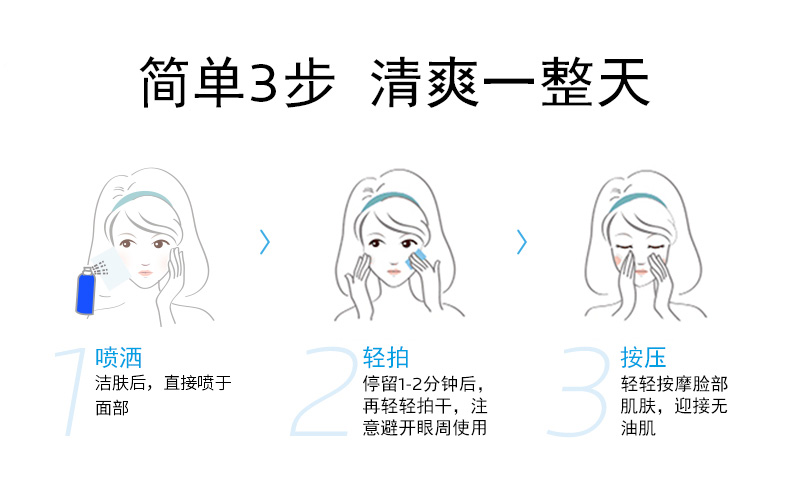 简单3步 清爽一整天

1
喷洒
洁肤后，直接喷于面部

2
轻拍
停留1-2分钟后，再轻轻拍干，注意避开眼周使用

3
按压
轻轻按摩脸部肌肤，迎接无油肌