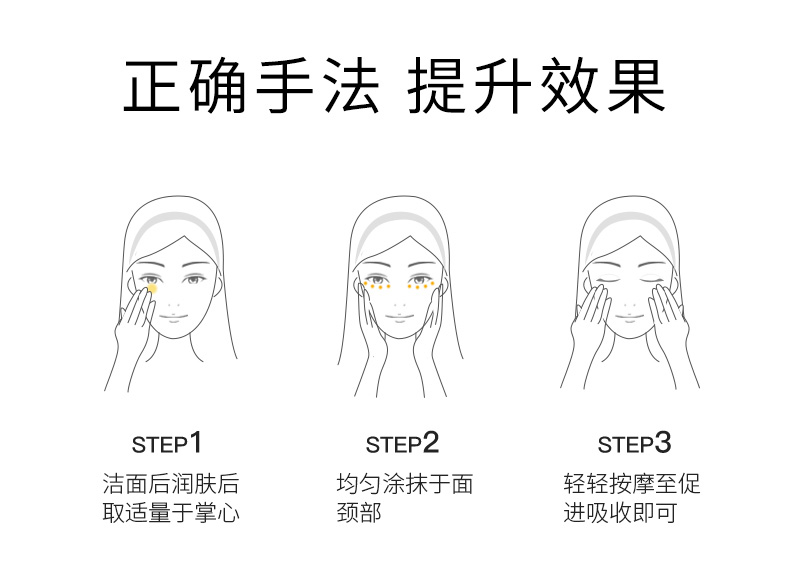 正确手法 提升效果

STEP1
洁面后润肤后取适量于掌心

STEP2
均匀涂抹于面颈部

STEP3
轻轻按摩至促进吸收即可