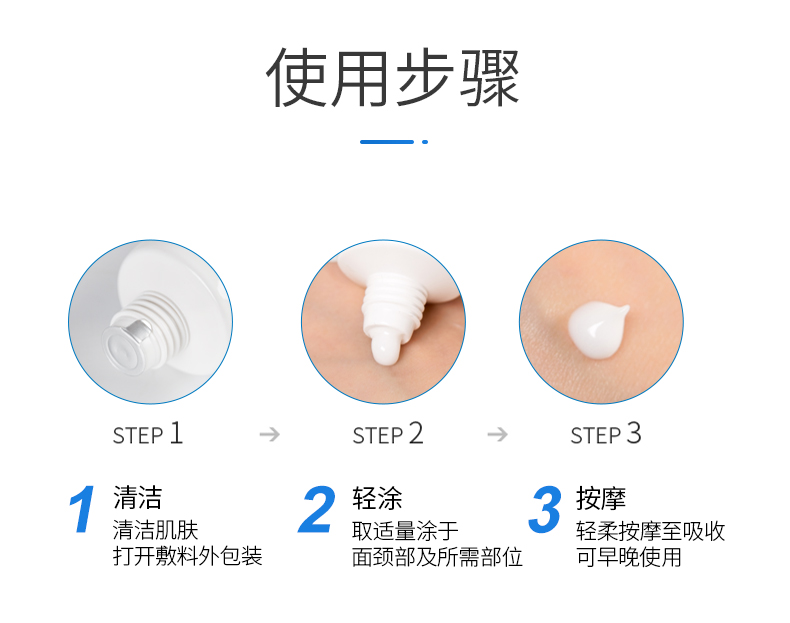 使用步骤

STEP 1 → STEP 2 → STEP 3

1 清洁
清洁肌肤
打开敷料外包装

2 轻涂
取适量涂于
面颈部及所需部位

3 按摩
轻柔按摩至吸收
可早晚使用